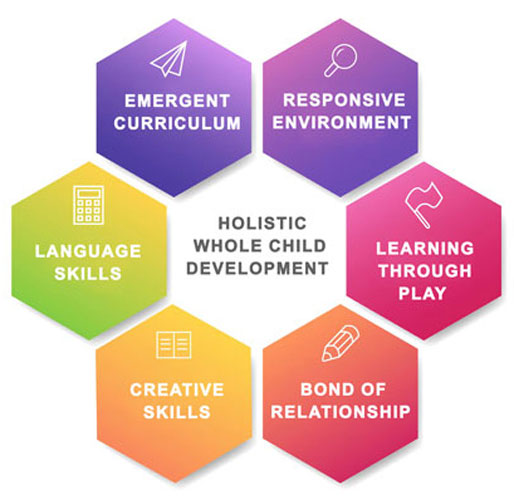 EMERGENT CURRICULUM

RESPONSIVE ENVIRONMENT

LANGUAGE SKILLS

HOLISTIC WHOLE CHILD DEVELOPMENT

LEARNING THROUGH PLAY

CREATIVE SKILLS

BOND OF RELATIONSHIP